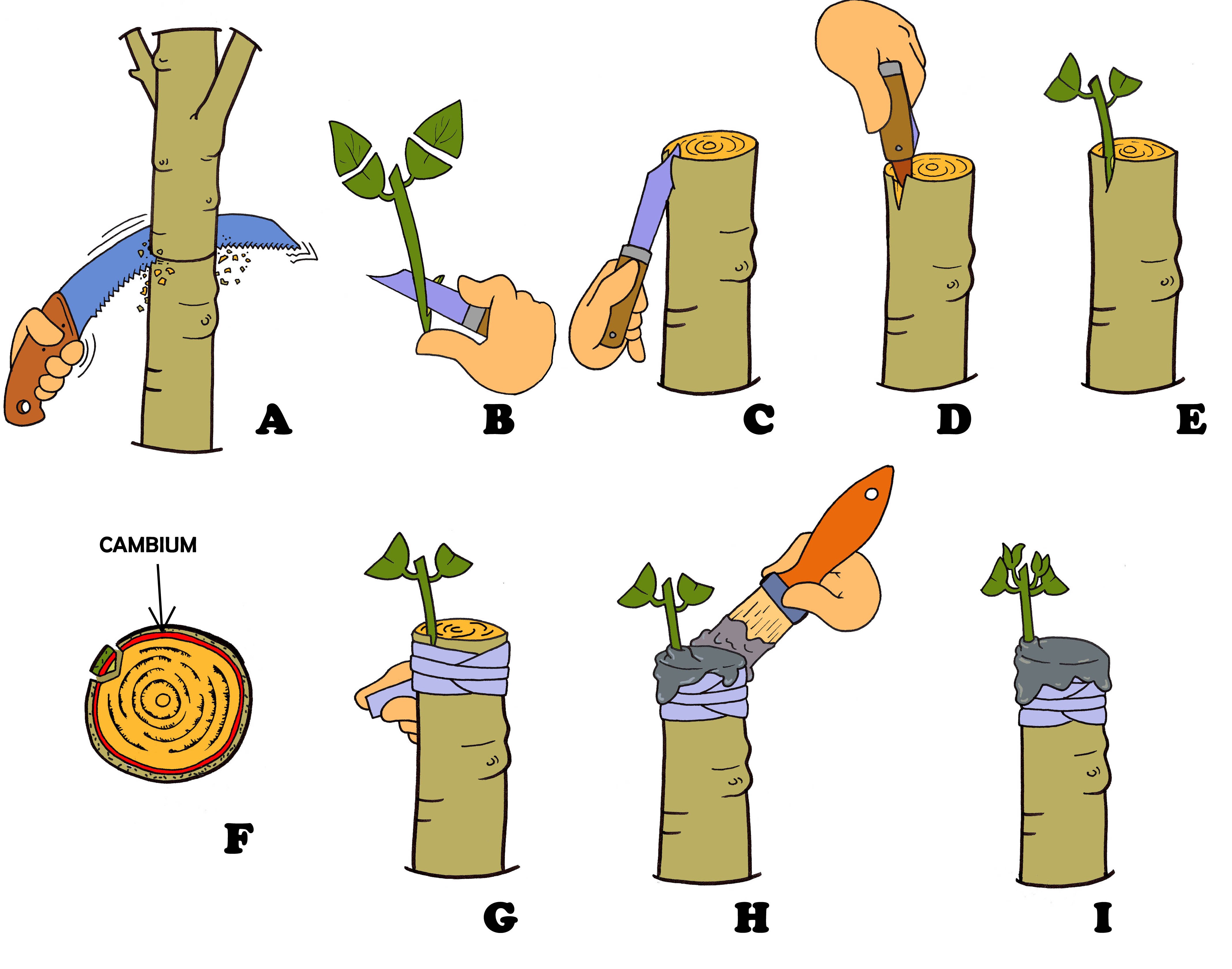 A

B

C

D

E

CAMBIUM

F

G

H

I